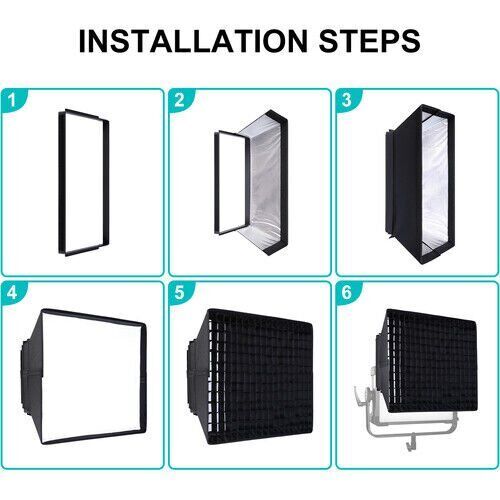 INSTALLATION STEPS

1

2

3

4

5

6