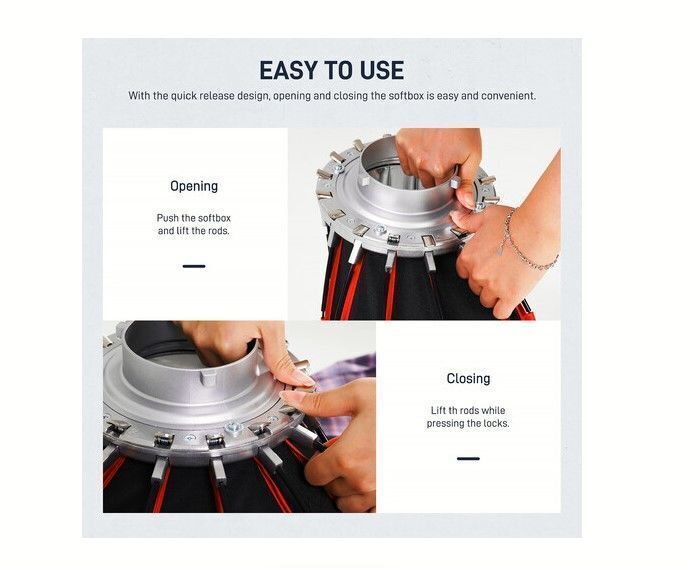 EASY TO USE

With the quick release design, opening and closing the softbox is easy and convenient.

Opening

Push the softbox and lift the rods.

Closing

Lift th rods while pressing the locks.